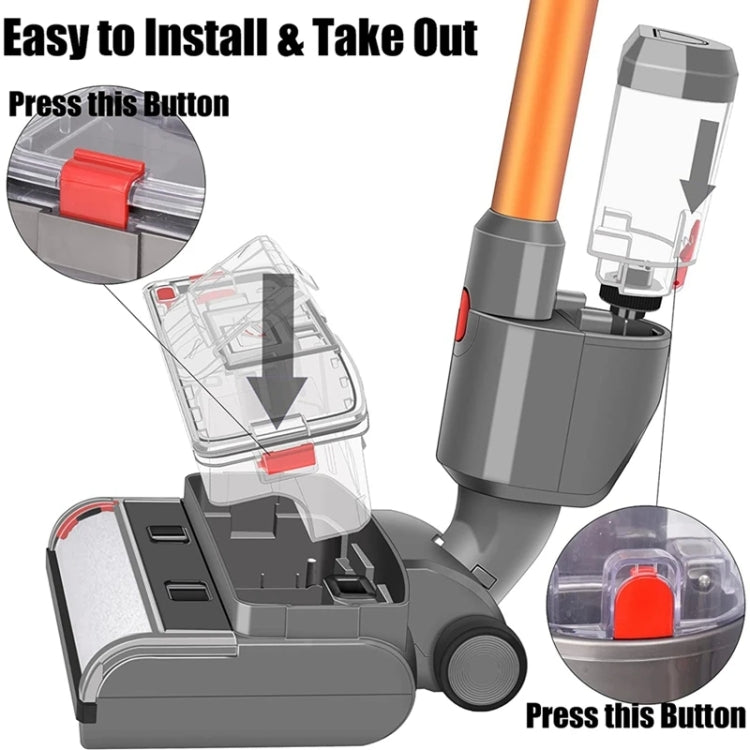 Easy to Install & Take Out

Press this Button

Press this Button