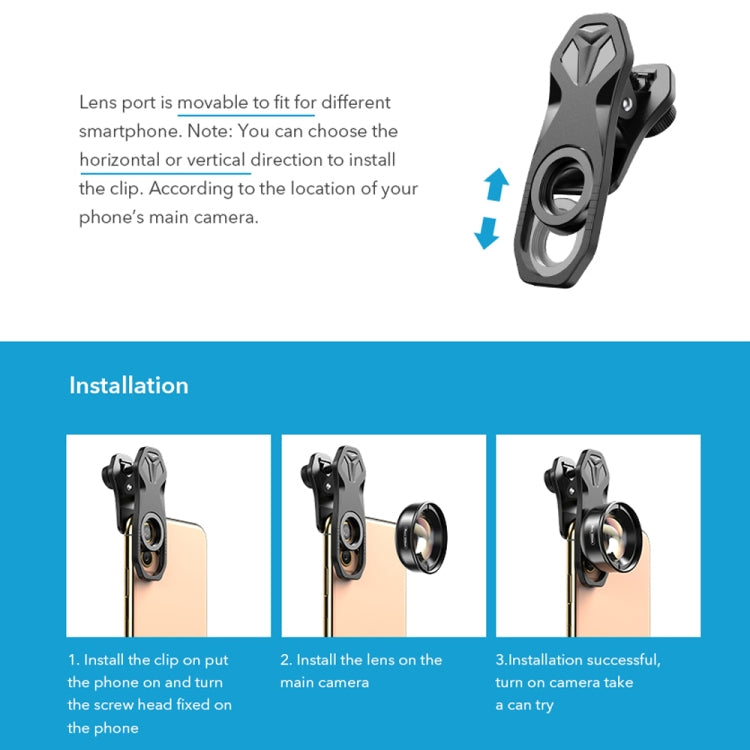 Lens port is movable to fit for different smartphone. Note: You can choose the horizontal or vertical direction to install the clip. According to the location of your phone's main camera.

Installation

1. Install the clip on put the phone on and turn the screw head fixed on the phone

2. Install the lens on the main camera

3.Installation successful, turn on camera take a can try