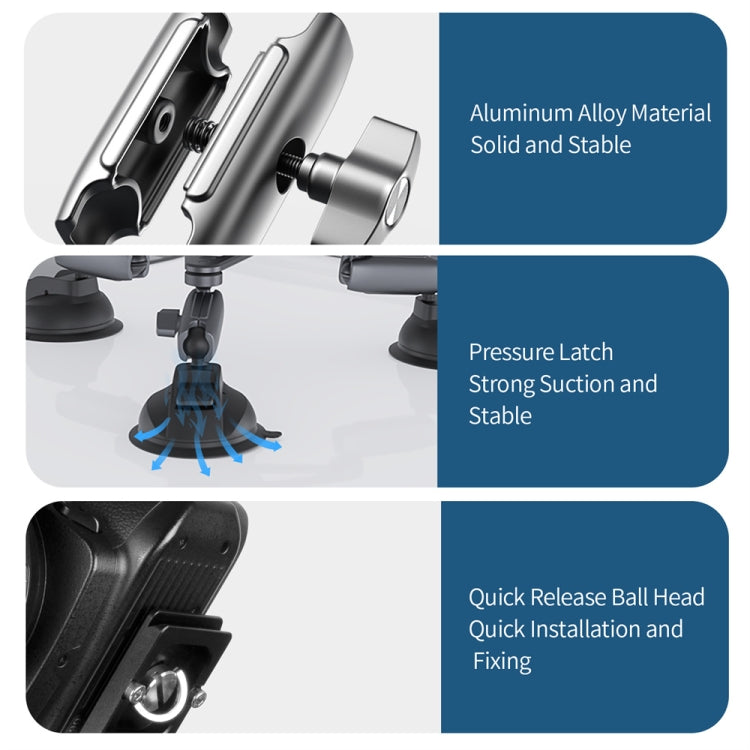 Aluminum Alloy Material
Solid and Stable

Pressure Latch
Strong Suction and
Stable

Quick Release Ball Head
Quick Installation and
Fixing