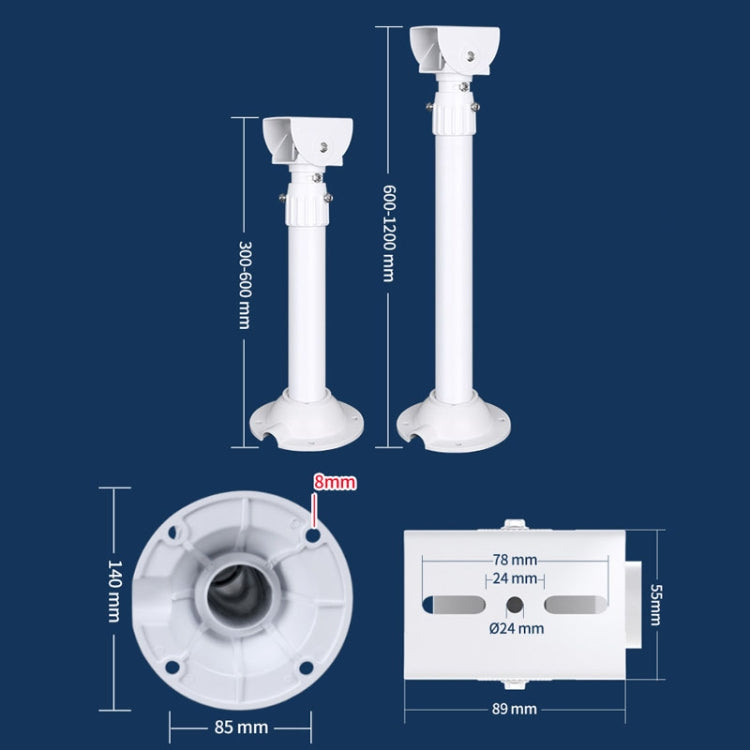 300-600 mm

600-1200 mm

8mm

140 mm

85 mm

78 mm

24 mm

Ø24 mm

55mm

89 mm