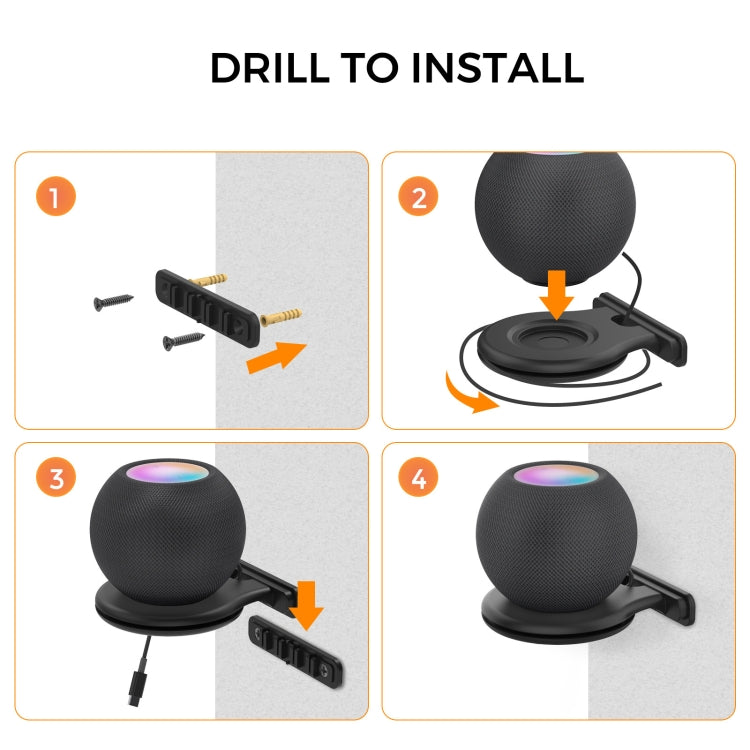 DRILL TO INSTALL

1

2

3

4