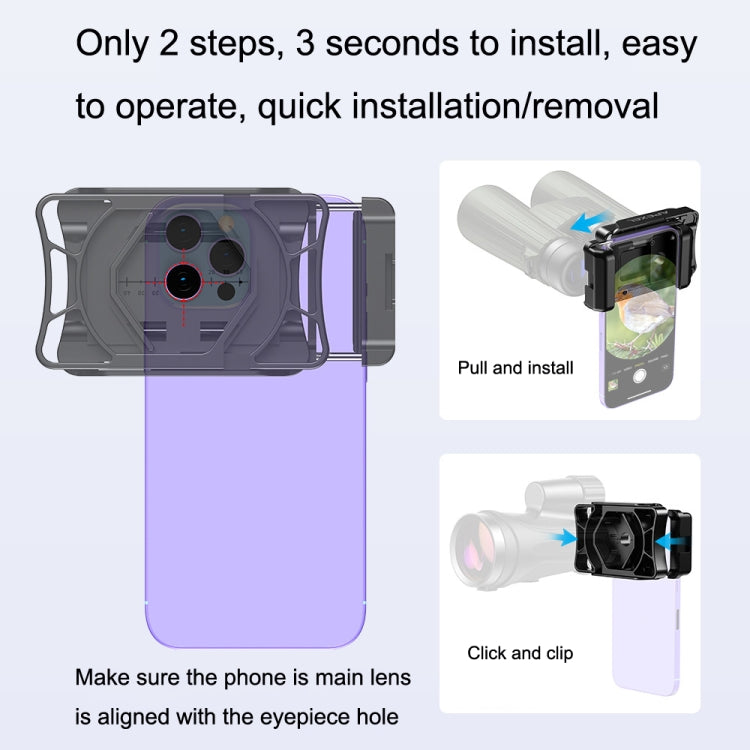 Only 2 steps, 3 seconds to install, easy to operate, quick installation/removal

Pull and install

Click and clip

Make sure the phone is main lens is aligned with the eyepiece hole