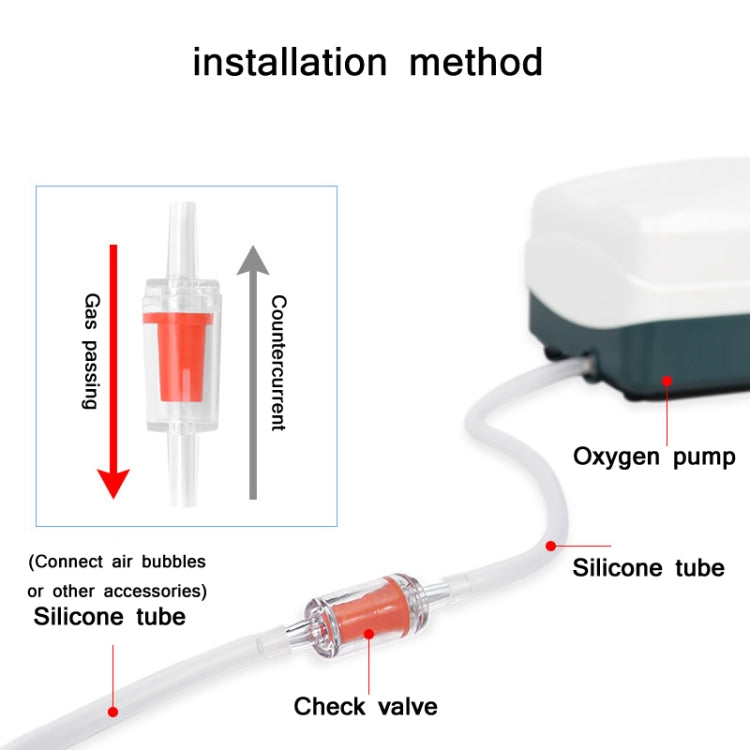 installation method

Gas passing

Countercurrent

Oxygen pump

Silicone tube

(Connect air bubbles or other accessories)
Silicone tube

Check valve