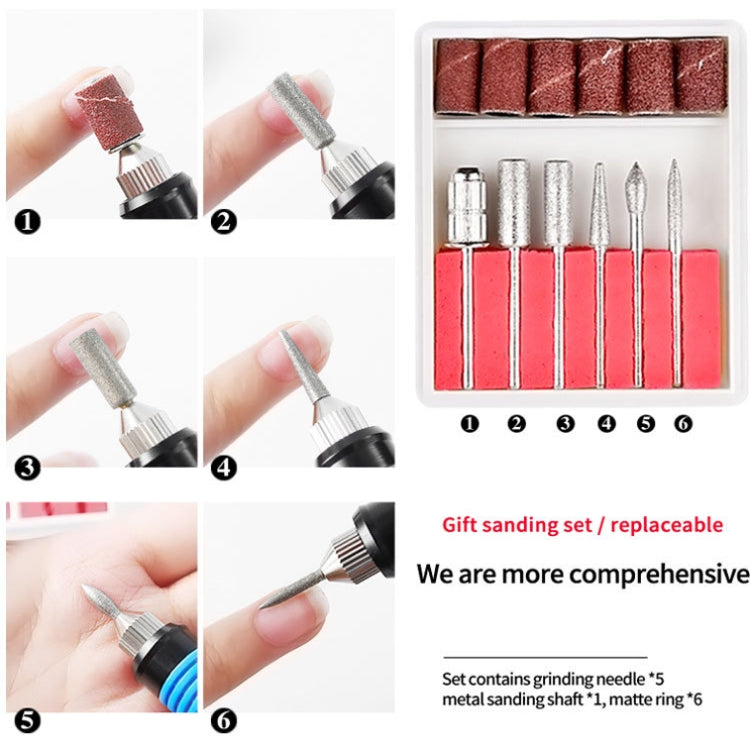 ❶ ❷

❸ ❹

❺ ❻

❶ ❷ ❸ ❹ ❺ ❻

Gift sanding set / replaceable

We are more comprehensive

Set contains grinding needle *5
metal sanding shaft *1, matte ring *6