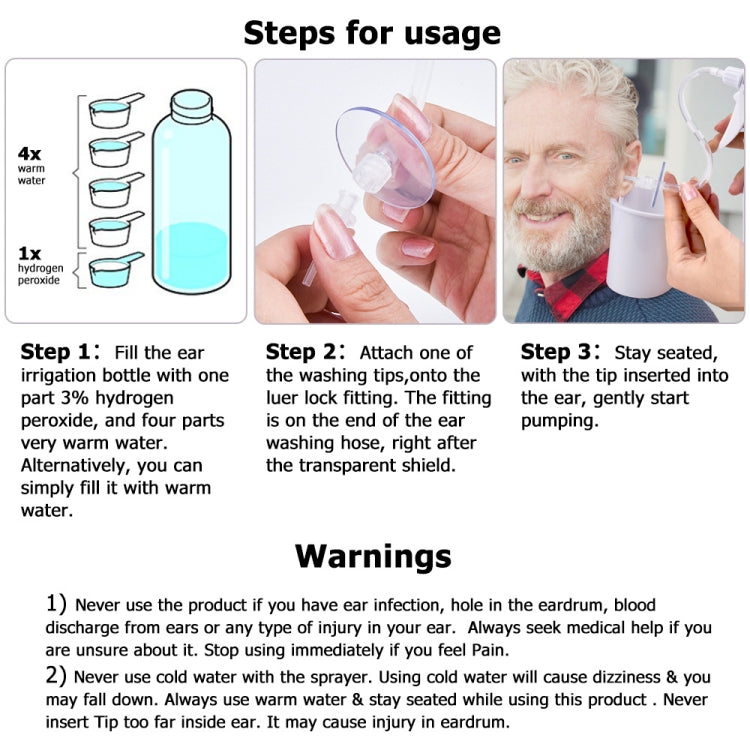 Steps for usage

4x
warm water

1x
hydrogen peroxide

Step 1： Fill the ear irrigation bottle with one part 3% hydrogen peroxide, and four parts very warm water. Alternatively, you can simply fill it with warm water.

Step 2： Attach one of the washing tips,onto the luer lock fitting. The fitting is on the end of the ear washing hose, right after the transparent shield.

Step 3： Stay seated, with the tip inserted into the ear, gently start pumping.

Warnings

1) Never use the product if you have ear infection, hole in the eardrum, blood discharge from ears or any type of injury in your ear. Always seek medical help if you are unsure about it. Stop using immediately if you feel Pain.

2) Never use cold water with the sprayer. Using cold water will cause dizziness & you may fall down. Always use warm water & stay seated while using this product . Never insert Tip too far inside ear. It may cause injury in eardrum.