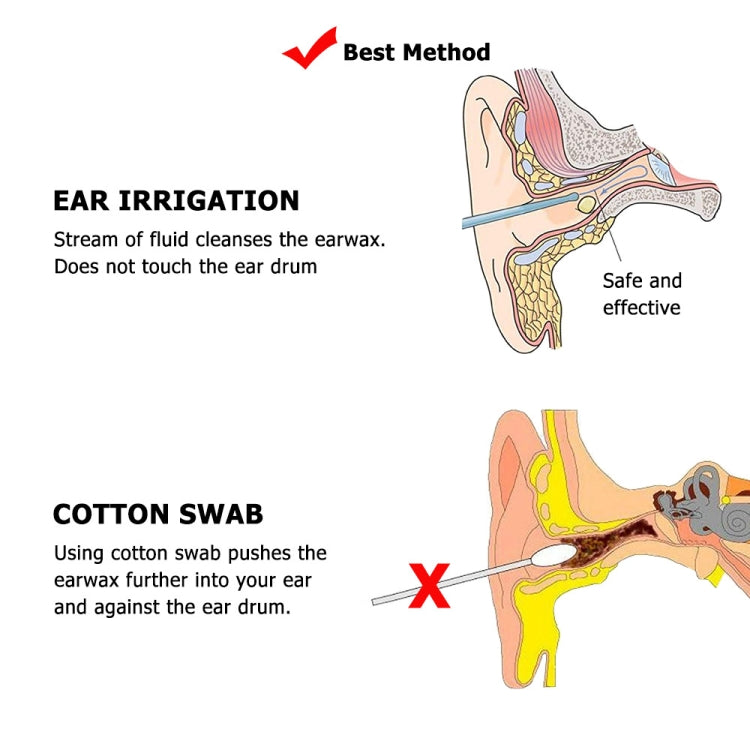 Best Method

EAR IRRIGATION

Stream of fluid cleanses the earwax. Does not touch the ear drum

Safe and effective

COTTON SWAB

Using cotton swab pushes the earwax further into your ear and against the ear drum.

X