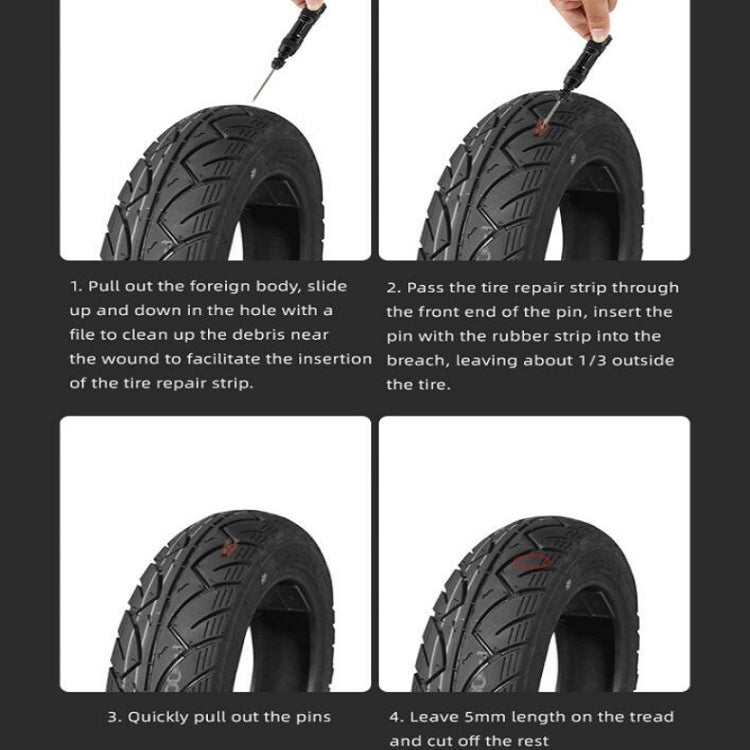 1. Pull out the foreign body, slide up and down in the hole with a file to clean up the debris near the wound to facilitate the insertion of the tire repair strip.

2. Pass the tire repair strip through the front end of the pin, insert the pin with the rubber strip into the breach, leaving about 1/3 outside the tire.

3. Quickly pull out the pins

4. Leave 5mm length on the tread and cut off the rest