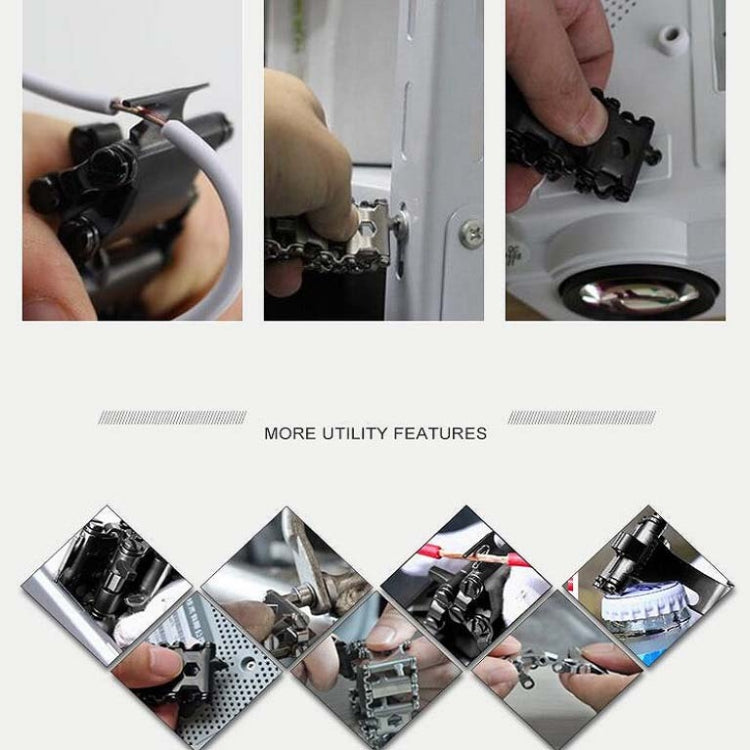 MORE UTILITY FEATURES