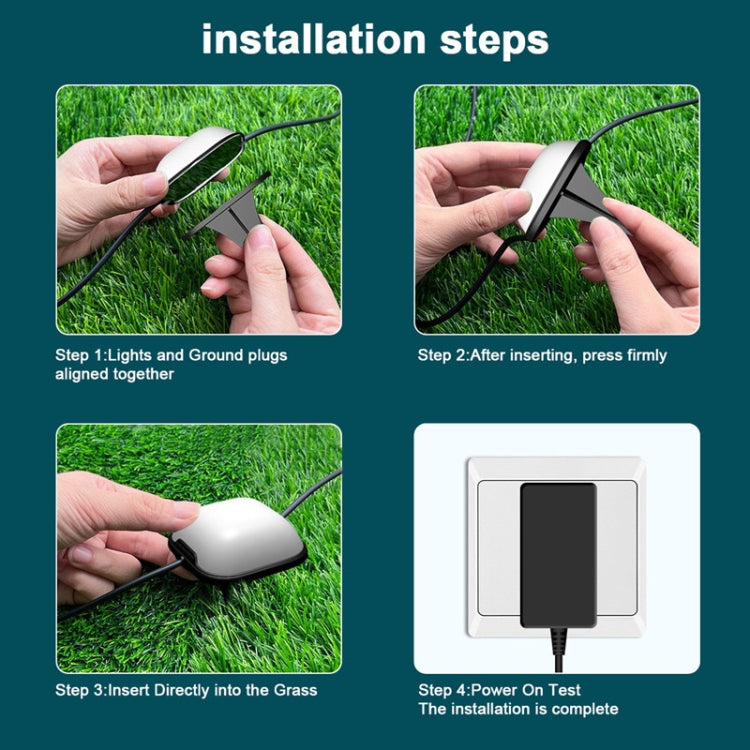 installation steps

Step 1:Lights and Ground plugs aligned together

Step 2:After inserting, press firmly

Step 3:Insert Directly into the Grass

Step 4:Power On Test
The installation is complete