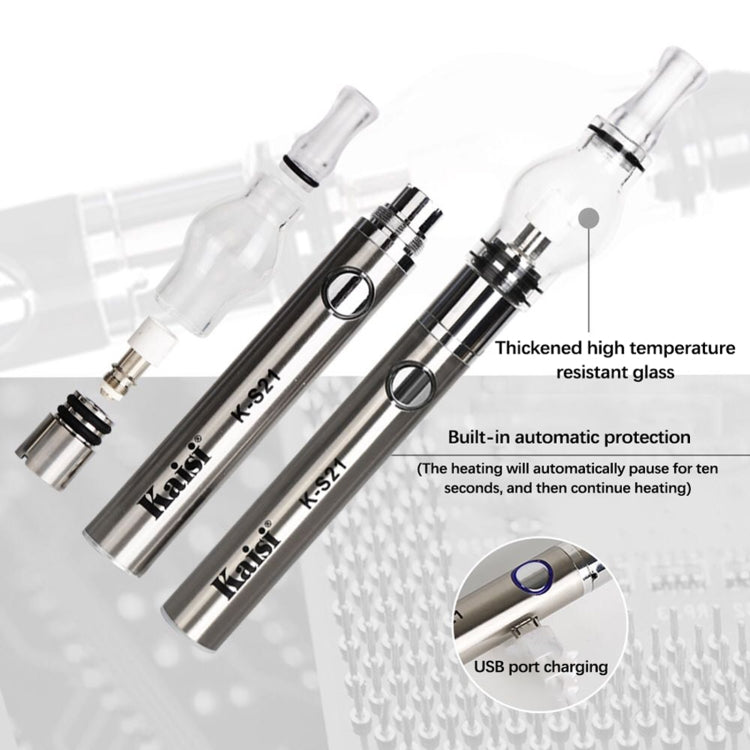 Kaisi® K-S21

Kaisi® K-S21

Thickened high temperature resistant glass

Built-in automatic protection

(The heating will automatically pause for ten seconds, and then continue heating)

USB port charging