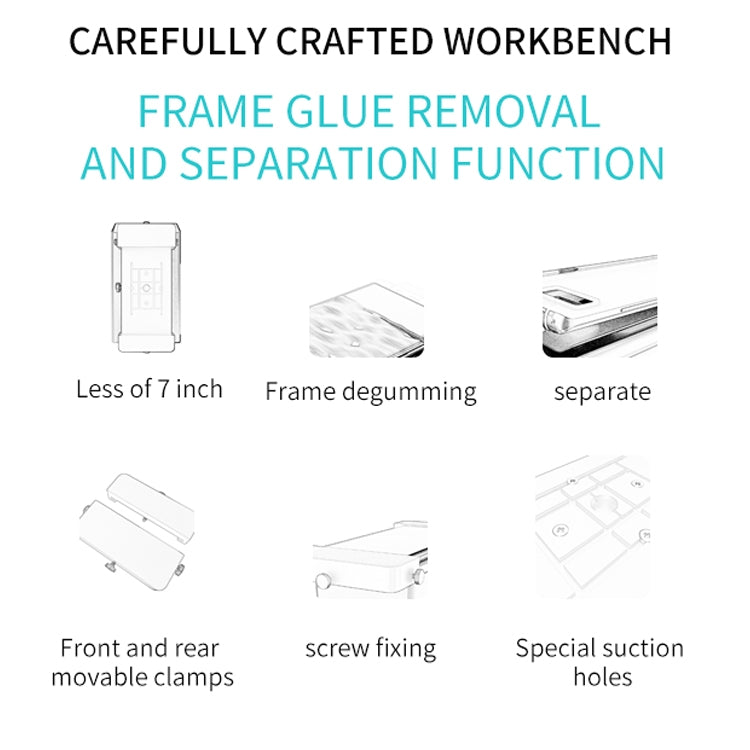 CAREFULLY CRAFTED WORKBENCH

FRAME GLUE REMOVAL AND SEPARATION FUNCTION

Less of 7 inch

Frame degumming

separate

Front and rear movable clamps

screw fixing

Special suction holes