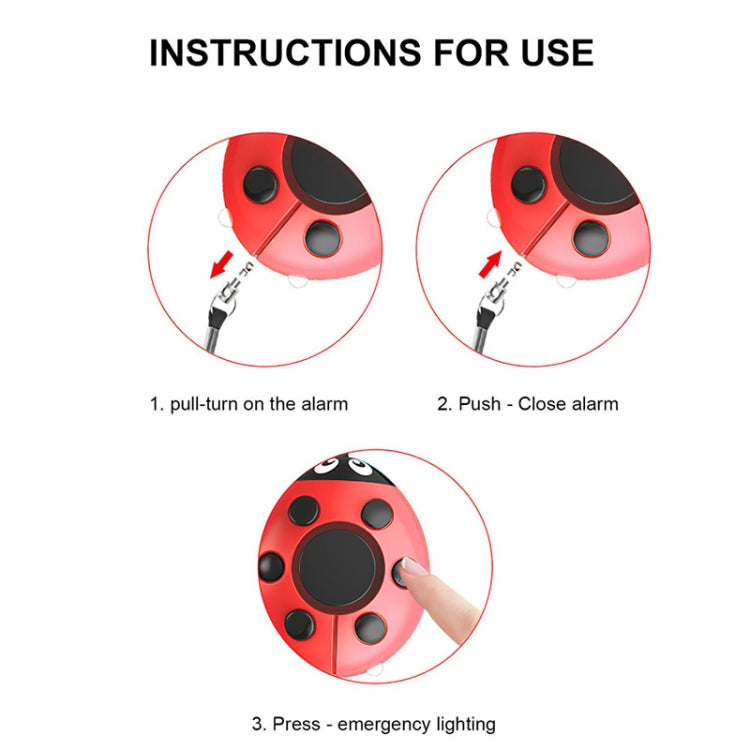 INSTRUCTIONS FOR USE

1. pull-turn on the alarm

2. Push - Close alarm

3. Press - emergency lighting