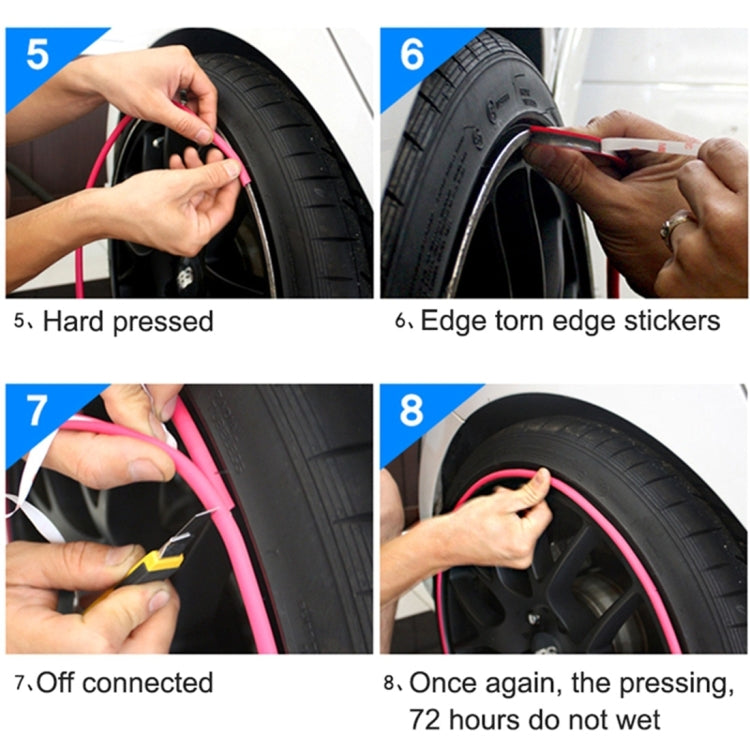 5

6

5、Hard pressed

6、Edge torn edge stickers

7

8

7、Off connected

8、Once again, the pressing, 72 hours do not wet