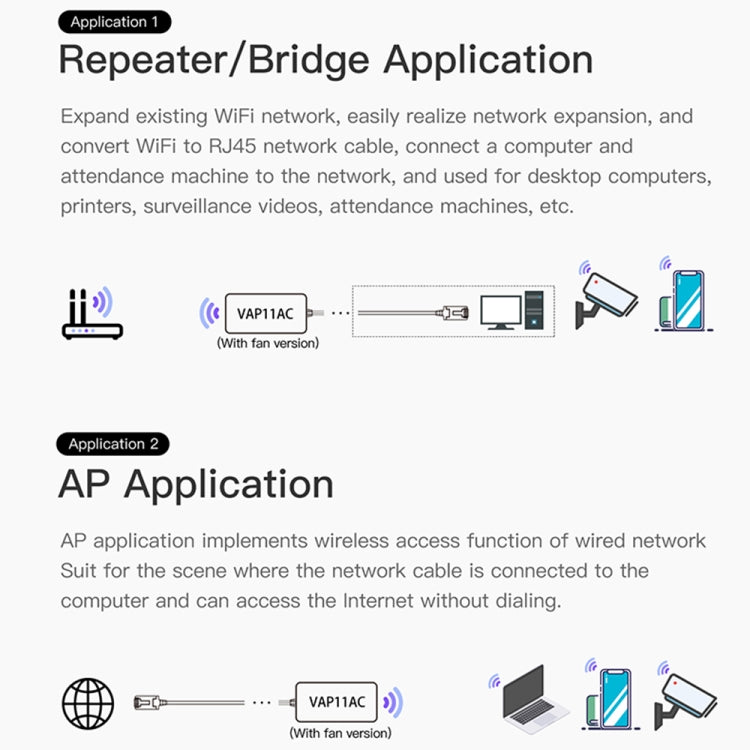 Application 1

Repeater/Bridge Application

Expand existing WiFi network, easily realize network expansion, and convert WiFi to RJ45 network cable, connect a computer and attendance machine to the network, and used for desktop computers, printers, surveillance videos, attendance machines, etc.

VAP11AC
(With fan version)

Application 2

AP Application

AP application implements wireless access function of wired network Suit for the scene where the network cable is connected to the computer and can access the Internet without dialing.

VAP11AC
(With fan version)