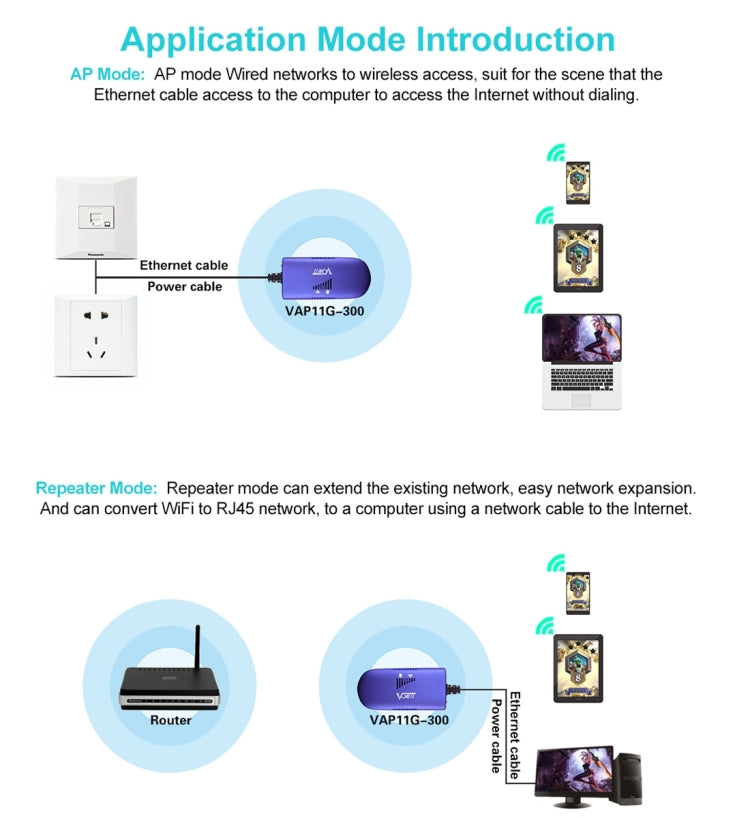 Application Mode Introduction

AP Mode: AP mode Wired networks to wireless access, suit for the scene that the Ethernet cable access to the computer to access the Internet without dialing.

Panasonic

Ethernet cable

Power cable

VAP11G-300

Repeater Mode: Repeater mode can extend the existing network, easy network expansion. And can convert WiFi to RJ45 network, to a computer using a network cable to the Internet.

Router

VAP11G-300

Ethernet cable

Power cable