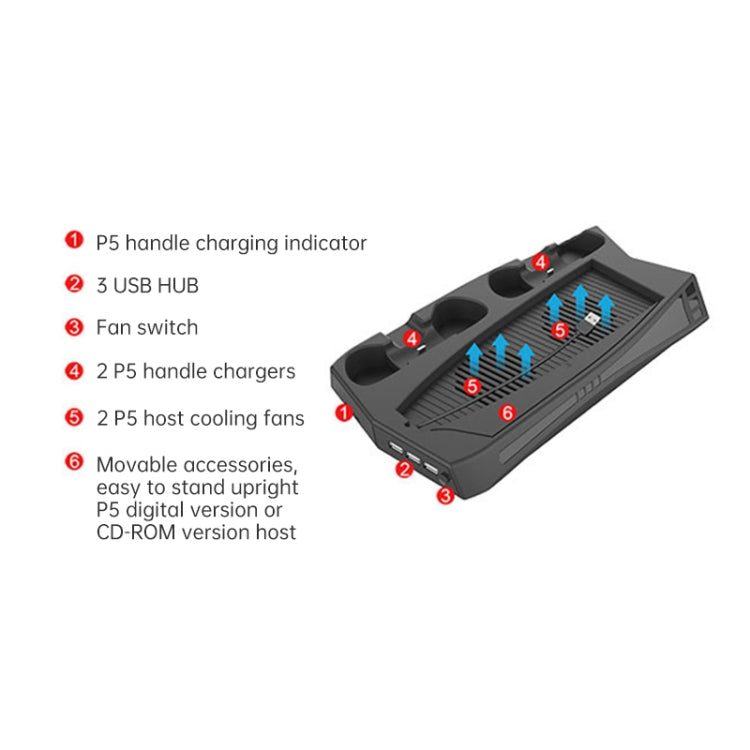 1 P5 handle charging indicator

2 3 USB HUB

3 Fan switch

4 2 P5 handle chargers

5 2 P5 host cooling fans

6 Movable accessories, easy to stand upright P5 digital version or CD-ROM version host

4

4

5

5

6

1

2

3