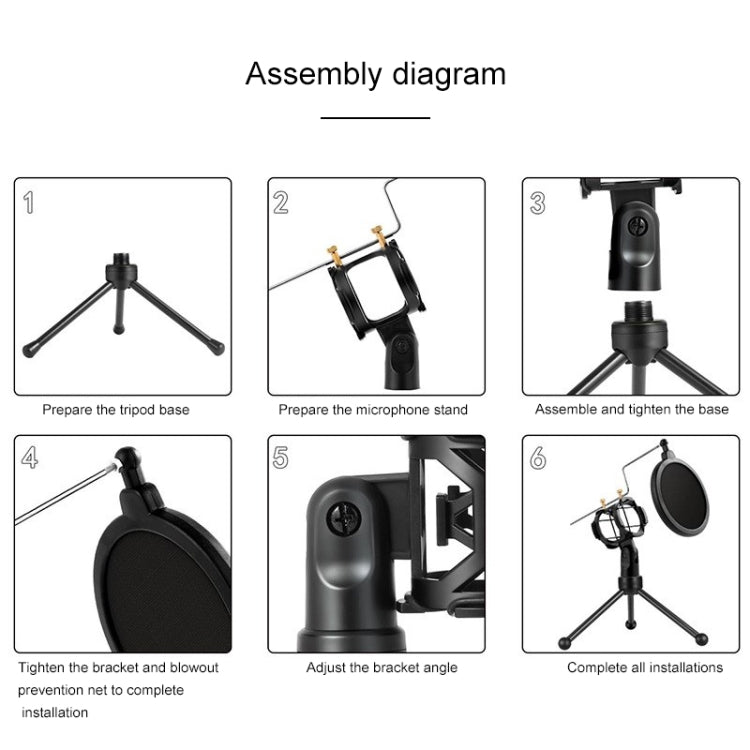 Assembly diagram

1

Prepare the tripod base

2

Prepare the microphone stand

3

Assemble and tighten the base

4

Tighten the bracket and blowout prevention net to complete installation

5

Adjust the bracket angle

6

Complete all installations