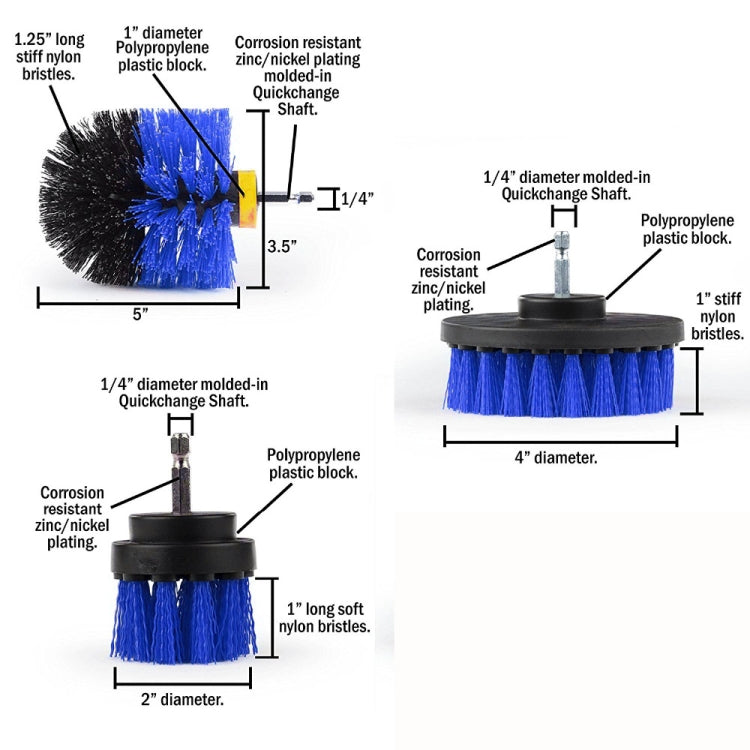 1.25” long stiff nylon bristles.

1” diameter Polypropylene plastic block.

Corrosion resistant zinc/nickel plating molded-in Quickchange Shaft.

1/4”

3.5”

5”

1/4” diameter molded-in Quickchange Shaft.

Polypropylene plastic block.

Corrosion resistant zinc/nickel plating.

1” stiff nylon bristles.

4” diameter.

1/4” diameter molded-in Quickchange Shaft.

Polypropylene plastic block.

Corrosion resistant zinc/nickel plating.

1” long soft nylon bristles.

2” diameter.