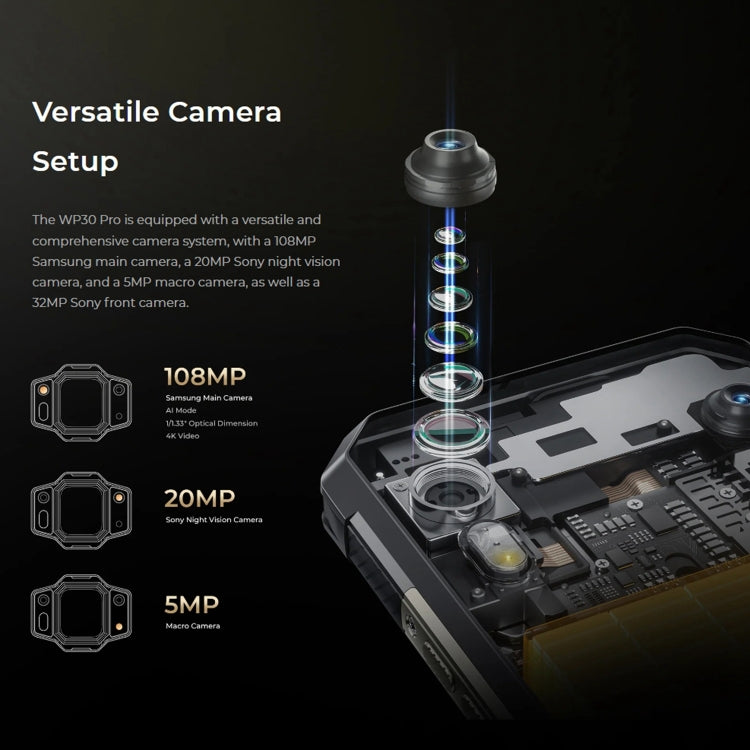 Versatile Camera Setup

The WP30 Pro is equipped with a versatile and comprehensive camera system, with a 108MP Samsung main camera, a 20MP Sony night vision camera, and a 5MP macro camera, as well as a 32MP Sony front camera.

108MP
Samsung Main Camera
AI Mode
1/1.33" Optical Dimension
4K Video

20MP
Sony Night Vision Camera

5MP
Macro Camera