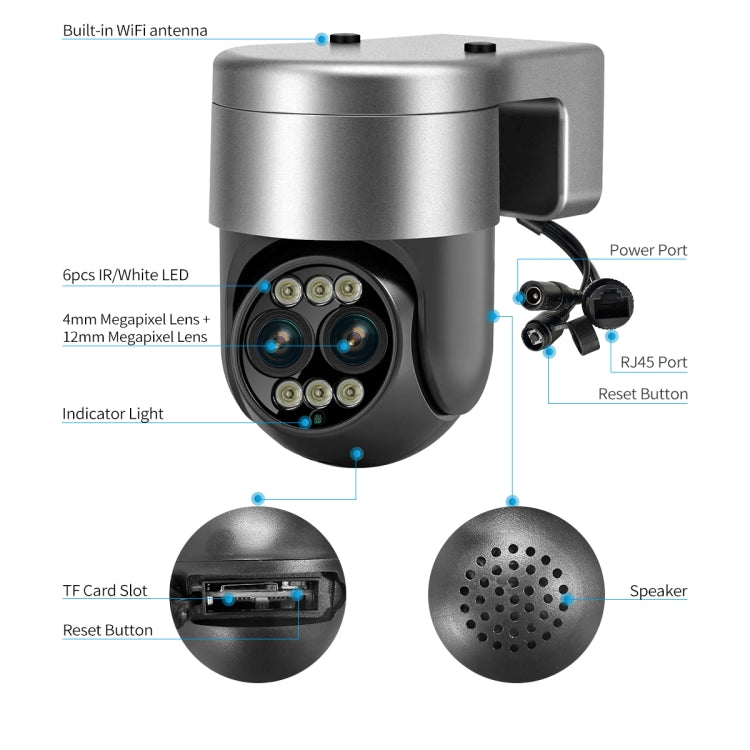 Built-in WiFi antenna

6pcs IR/White LED

4mm Megapixel Lens + 12mm Megapixel Lens

Indicator Light

Power Port

RJ45 Port

Reset Button

TF Card Slot

Reset Button

Speaker