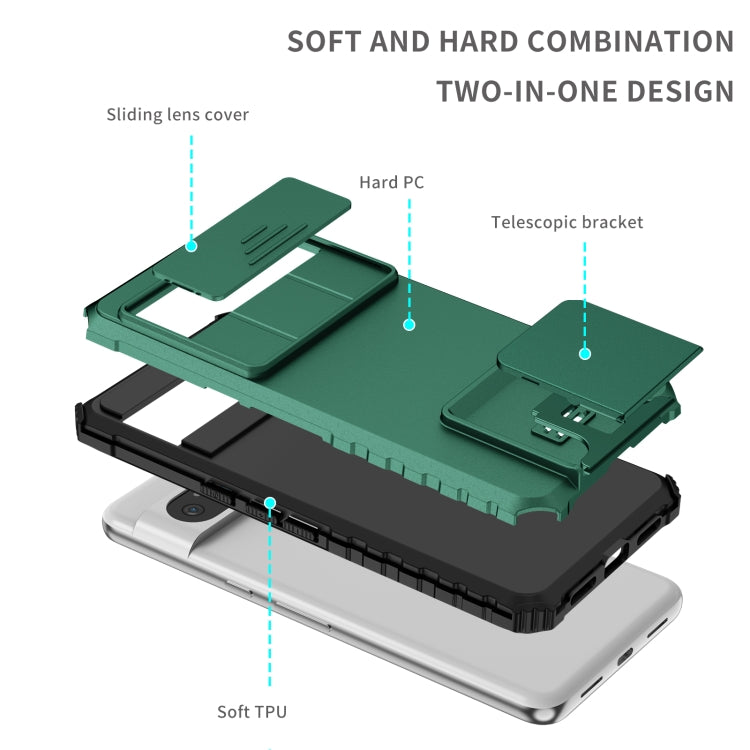 SOFT AND HARD COMBINATION
TWO-IN-ONE DESIGN

Sliding lens cover

Hard PC

Telescopic bracket

Soft TPU