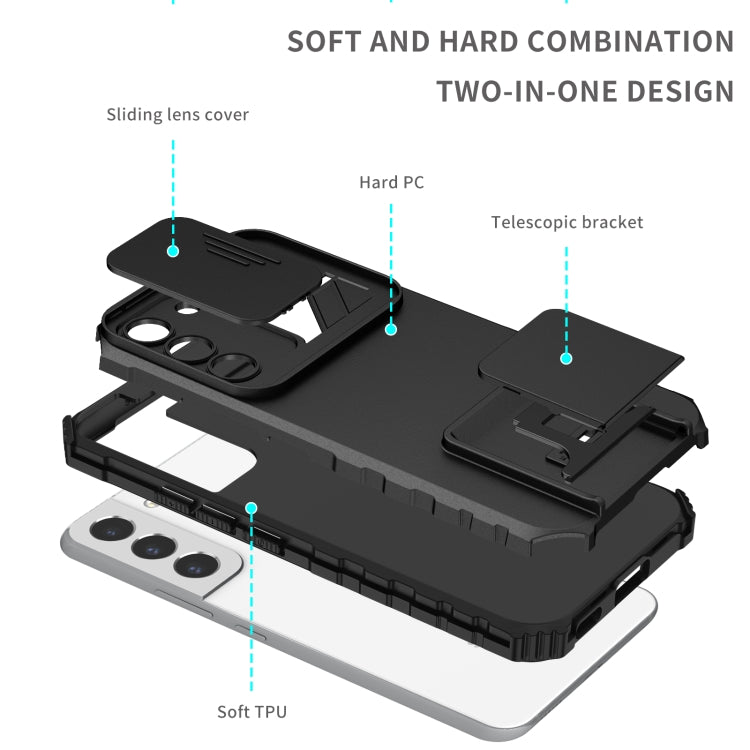 SOFT AND HARD COMBINATION
TWO-IN-ONE DESIGN

Sliding lens cover

Hard PC

Telescopic bracket

Soft TPU