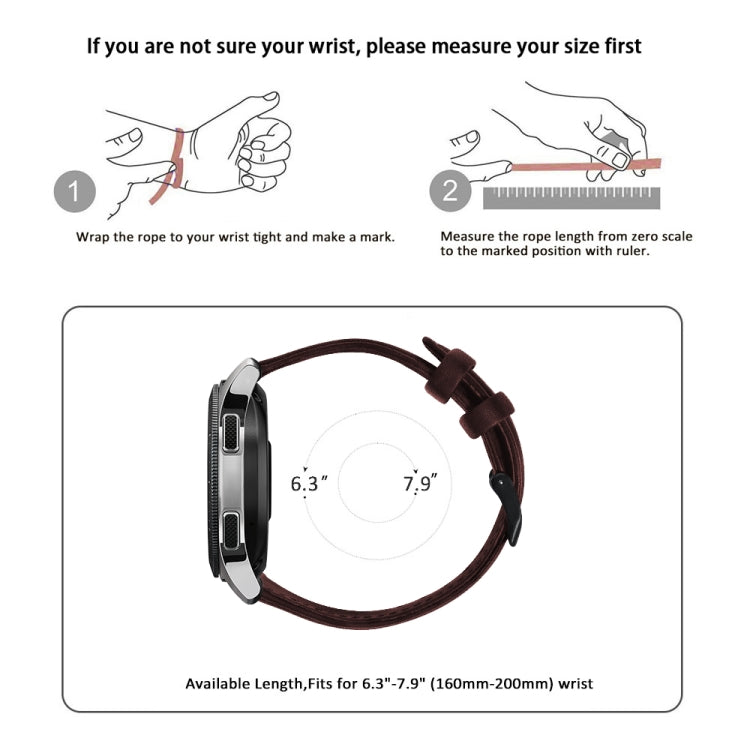 If you are not sure your wrist, please measure your size first

1

Wrap the rope to your wrist tight and make a mark.

2

Measure the rope length from zero scale to the marked position with ruler.

6.3"

7.9"

Available Length,Fits for 6.3"-7.9" (160mm-200mm) wrist