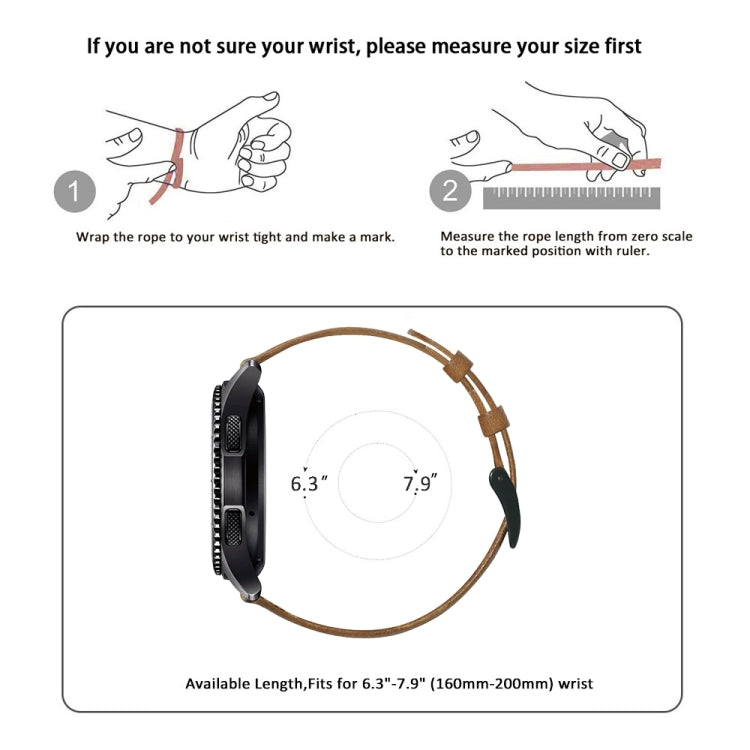 If you are not sure your wrist, please measure your size first

1

Wrap the rope to your wrist tight and make a mark.

2

Measure the rope length from zero scale to the marked position with ruler.

6.3"

7.9"

Available Length,Fits for 6.3"-7.9" (160mm-200mm) wrist