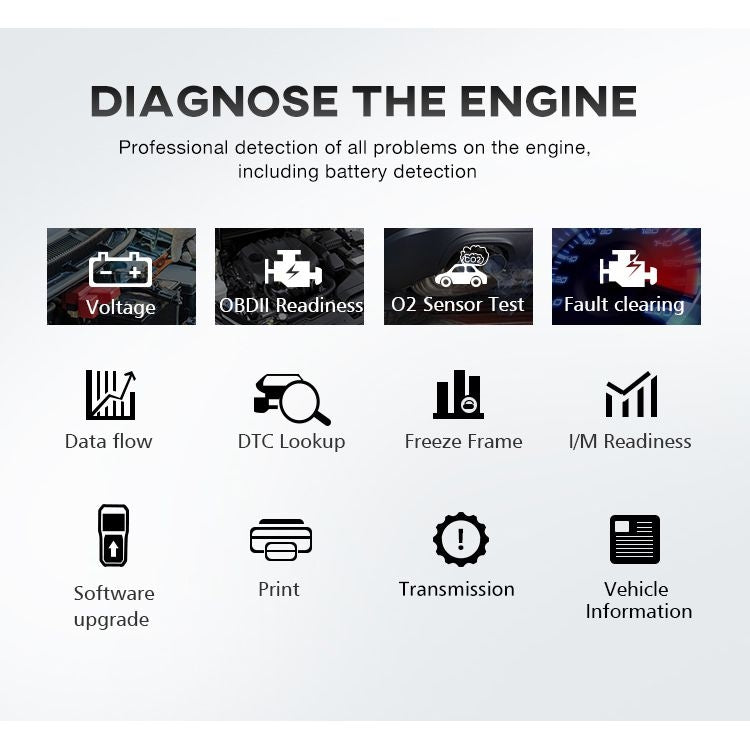 DIAGNOSE THE ENGINE

Professional detection of all problems on the engine, including battery detection

Voltage

OBDII Readiness

CO2

O2 Sensor Test

Fault clearing

Data flow

DTC Lookup

Freeze Frame

I/M Readiness

Software upgrade

Print

Transmission

Vehicle Information