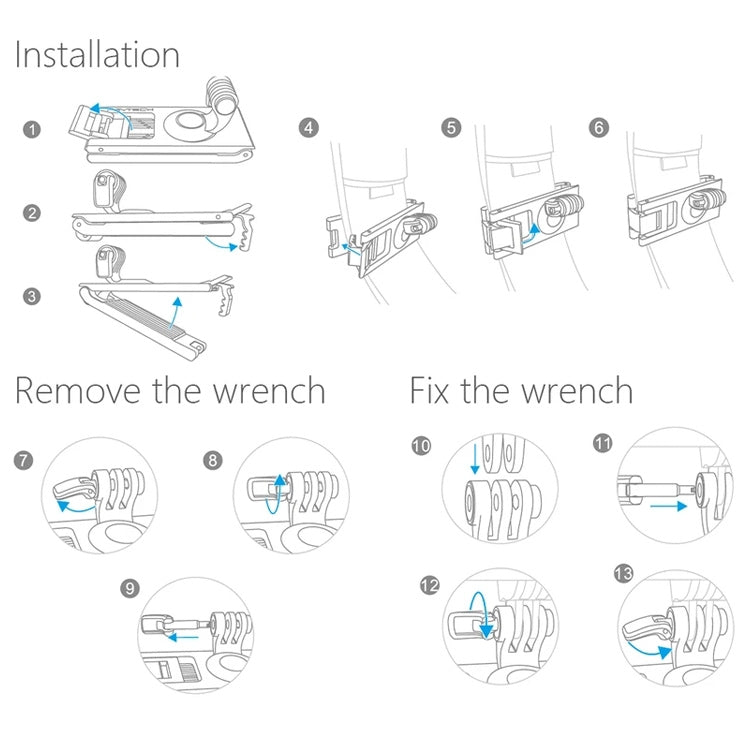 Installation

1

2

3

4

5

6

Remove the wrench

7

8

9

Fix the wrench

10

11

12

13