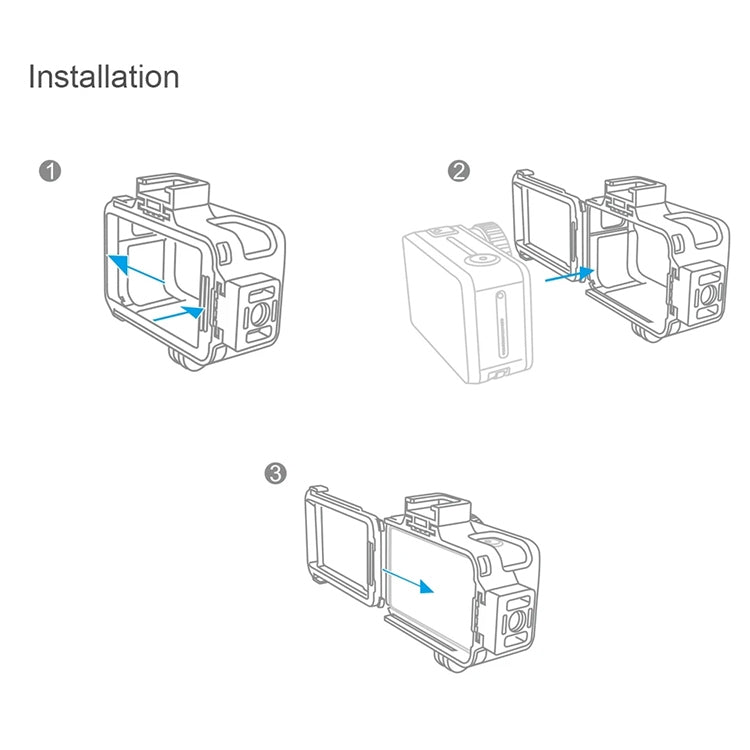 Installation

1

2

3