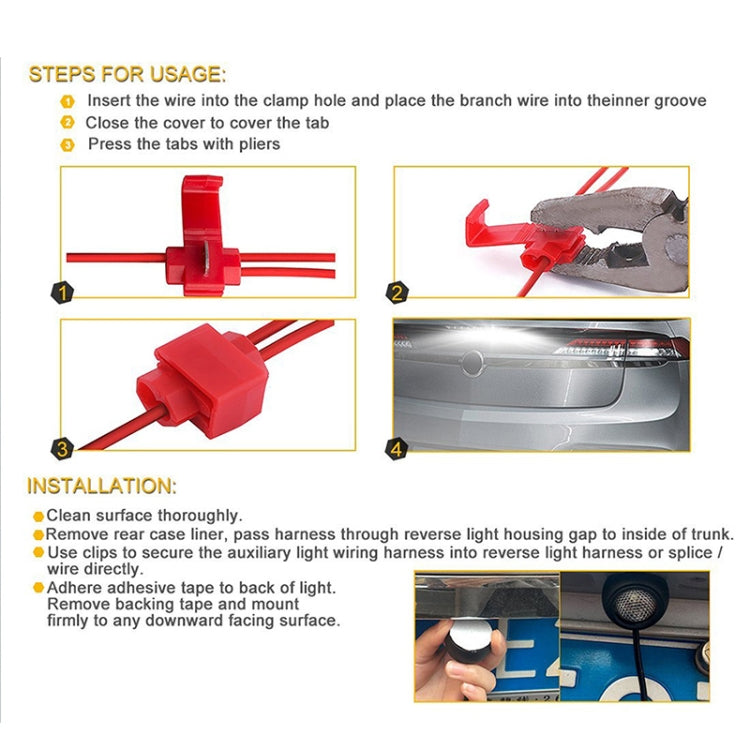 STEPS FOR USAGE:

1 Insert the wire into the clamp hole and place the branch wire into theinner groove

2 Close the cover to cover the tab

3 Press the tabs with pliers

1

2

3

4

INSTALLATION:

Clean surface thoroughly.

Remove rear case liner, pass harness through reverse light housing gap to inside of trunk.

Use clips to secure the auxiliary light wiring harness into reverse light harness or splice / wire directly.

Adhere adhesive tape to back of light. Remove backing tape and mount firmly to any downward facing surface.