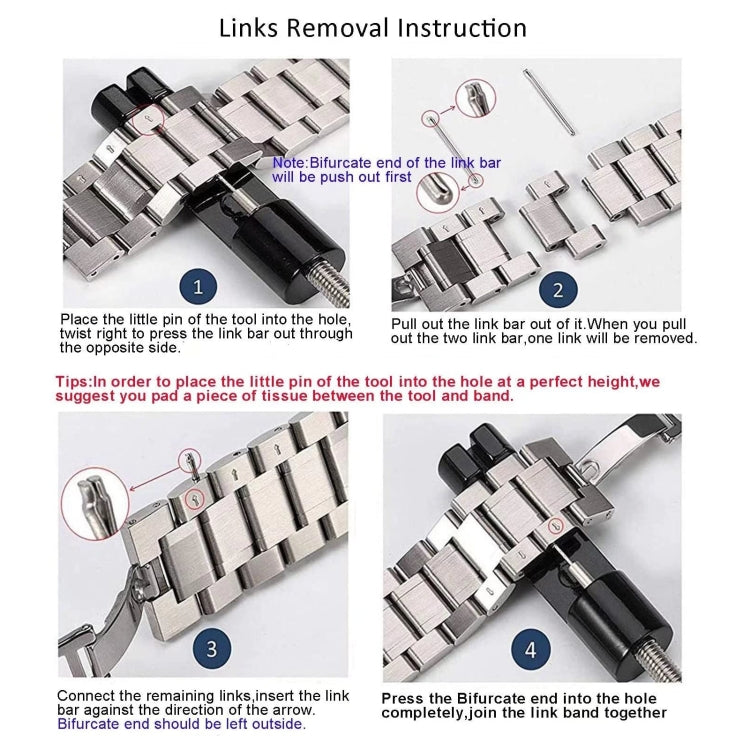 Links Removal Instruction

Note:Bifurcate end of the link bar will be push out first

1

Place the little pin of the tool into the hole, twist right to press the link bar out through the opposite side.

2

Pull out the link bar out of it.When you pull out the two link bar,one link will be removed.

Tips:In order to place the little pin of the tool into the hole at a perfect height,we suggest you pad a piece of tissue between the tool and band.

3

Connect the remaining links,insert the link bar against the direction of the arrow. Bifurcate end should be left outside.

4

Press the Bifurcate end into the hole completely,join the link band together