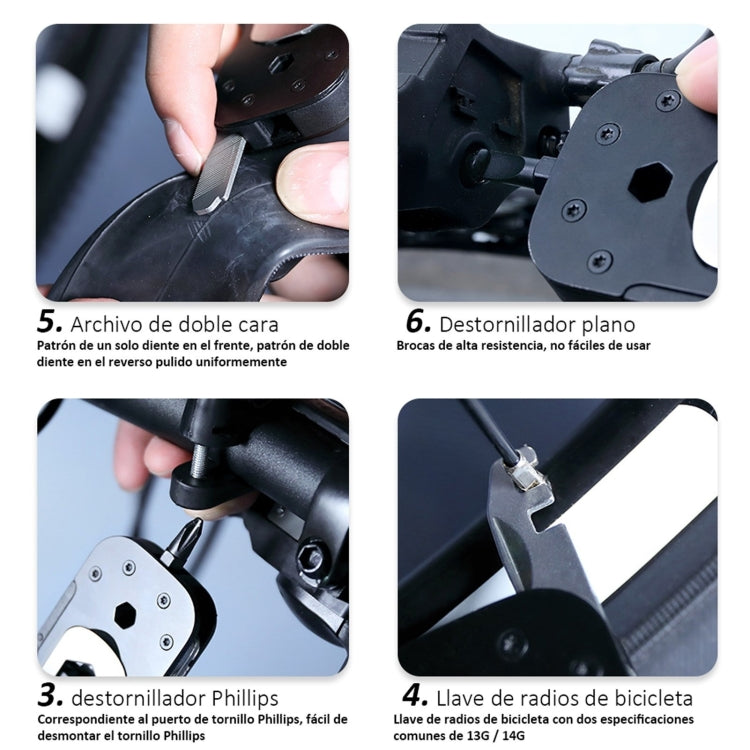 5. Archivo de doble cara
Patrón de un solo diente en el frente, patrón de doble diente en el reverso pulido uniformemente

6. Destornillador plano
Brocas de alta resistencia, no fáciles de usar

3. destornillador Phillips
Correspondiente al puerto de tornillo Phillips, fácil de desmontar el tornillo Phillips

4. Llave de radios de bicicleta
Llave de radios de bicicleta con dos especificaciones comunes de 13G / 14G