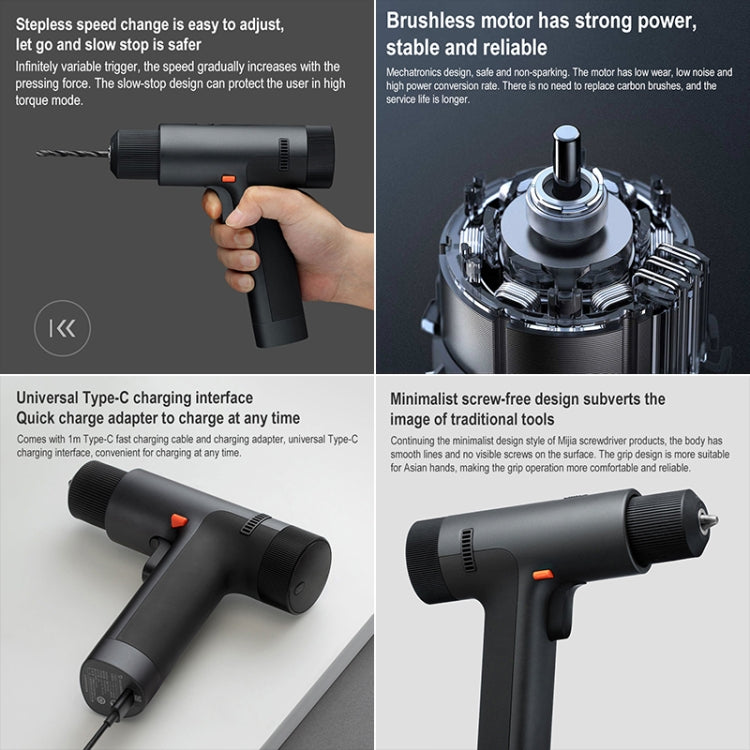 Stepless speed change is easy to adjust, let go and slow stop is safer

Infinitely variable trigger, the speed gradually increases with the pressing force. The slow-stop design can protect the user in high torque mode.

Brushless motor has strong power, stable and reliable

Mechatronics design, safe and non-sparking. The motor has low wear, low noise and high power conversion rate. There is no need to replace carbon brushes, and the service life is longer.

Universal Type-C charging interface
Quick charge adapter to charge at any time

Comes with 1m Type-C fast charging cable and charging adapter, universal Type-C charging interface, convenient for charging at any time.

Minimalist screw-free design subverts the image of traditional tools

Continuing the minimalist design style of Mijia screwdriver products, the body has smooth lines and no visible screws on the surface. The grip design is more suitable for Asian hands, making the grip operation more comfortable and reliable.