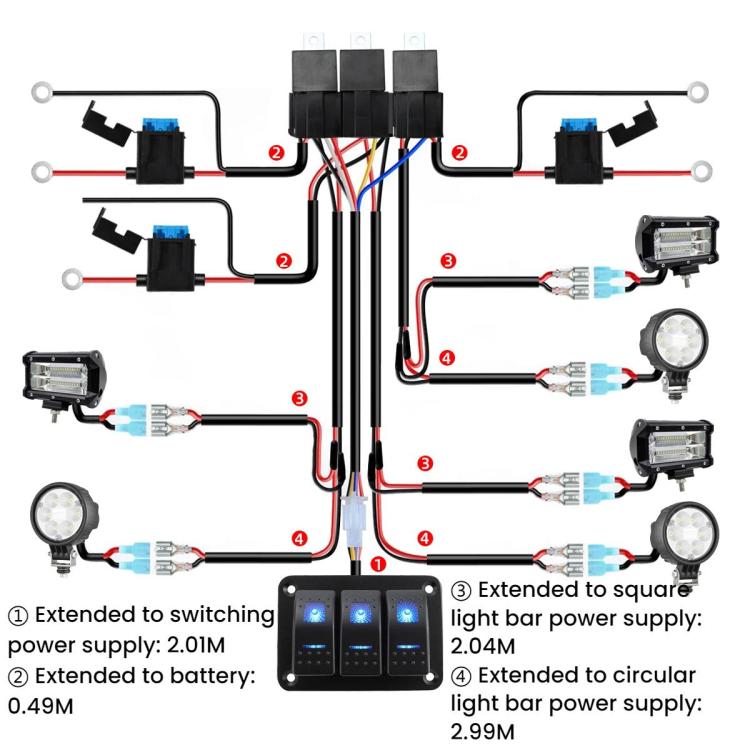 2
2
2
3
4
3
3
4
4
1

① Extended to switching power supply: 2.01M
② Extended to battery: 0.49M

③ Extended to square light bar power supply: 2.04M
④ Extended to circular light bar power supply: 2.99M