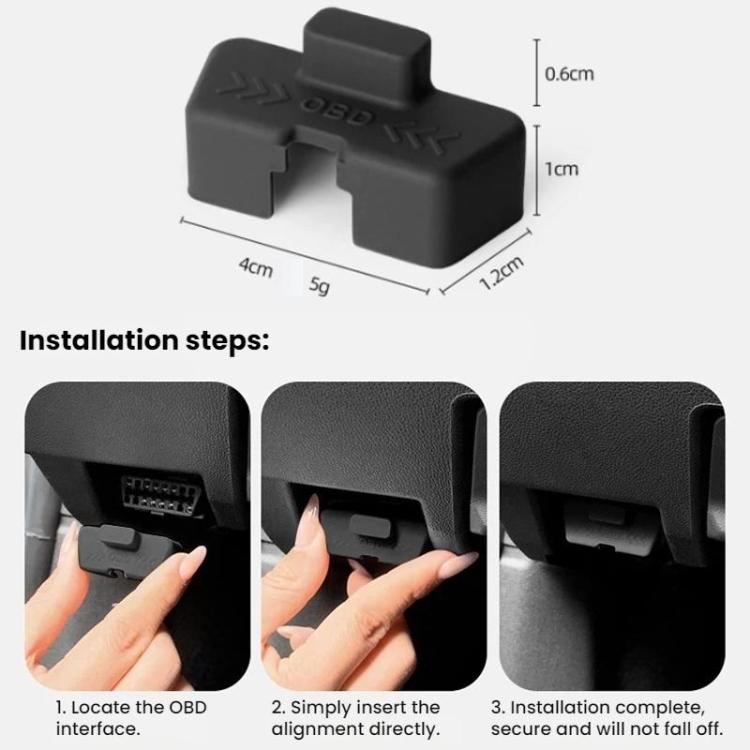 OBD

0.6cm

1cm

4cm

5g

1.2cm

Installation steps:

1. Locate the OBD interface.

2. Simply insert the alignment directly.

3. Installation complete, secure and will not fall off.