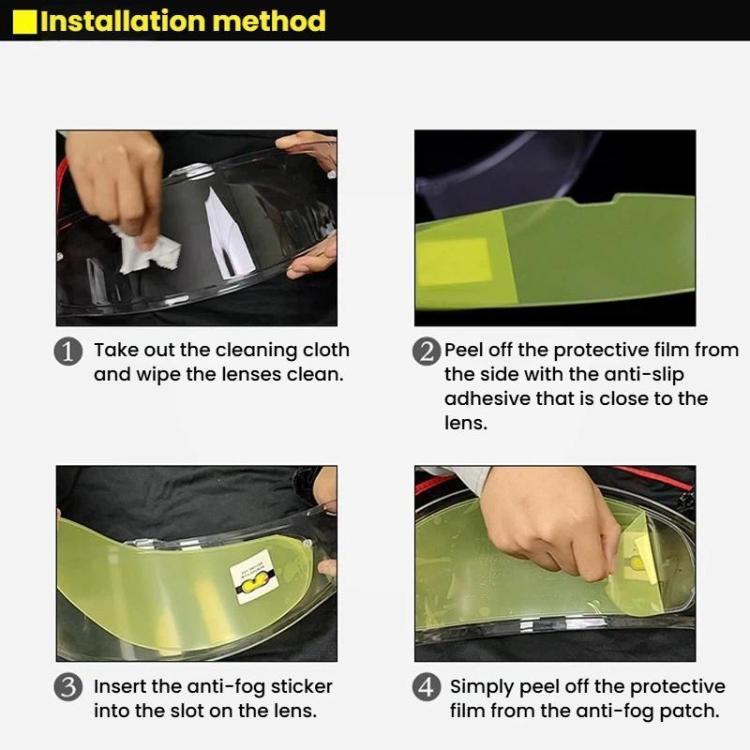 Installation method

1 Take out the cleaning cloth and wipe the lenses clean.

2 Peel off the protective film from the side with the anti-slip adhesive that is close to the lens.

3 Insert the anti-fog sticker into the slot on the lens.

4 Simply peel off the protective film from the anti-fog patch.