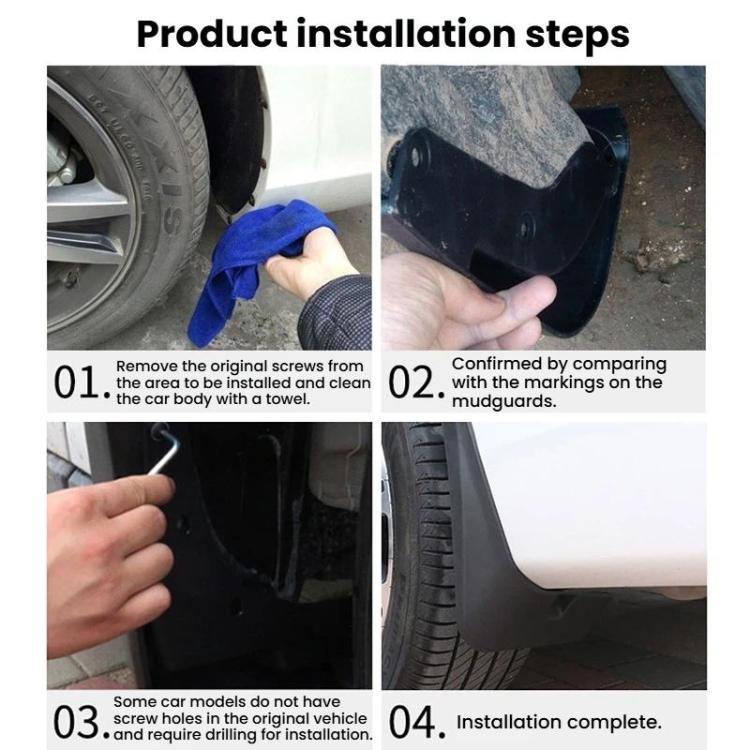 Product installation steps

01. Remove the original screws from the area to be installed and clean the car body with a towel.

02. Confirmed by comparing with the markings on the mudguards.

03. Some car models do not have screw holes in the original vehicle and require drilling for installation.

04. Installation complete.