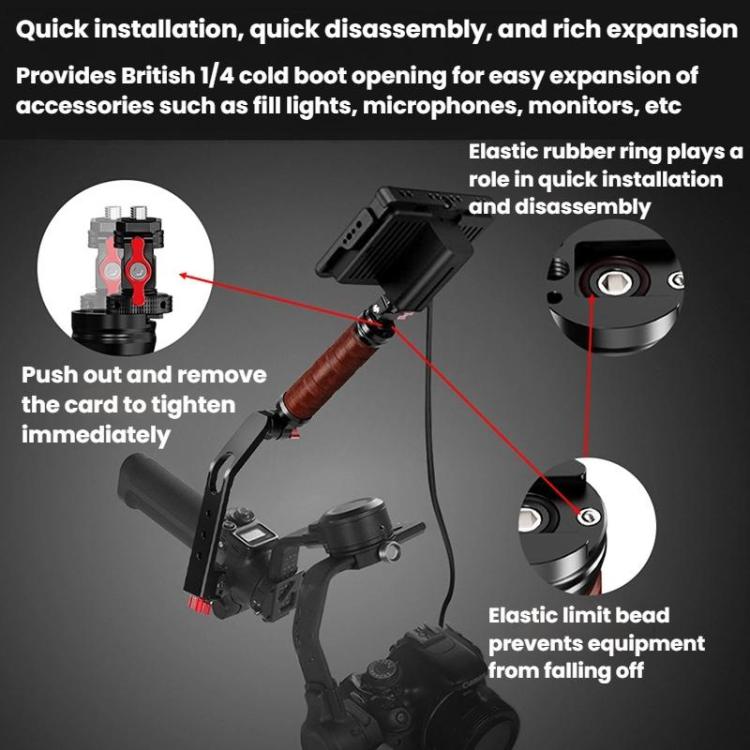 Quick installation, quick disassembly, and rich expansion

Provides British 1/4 cold boot opening for easy expansion of accessories such as fill lights, microphones, monitors, etc

Elastic rubber ring plays a role in quick installation and disassembly

Push out and remove the card to tighten immediately

Elastic limit bead prevents equipment from falling off