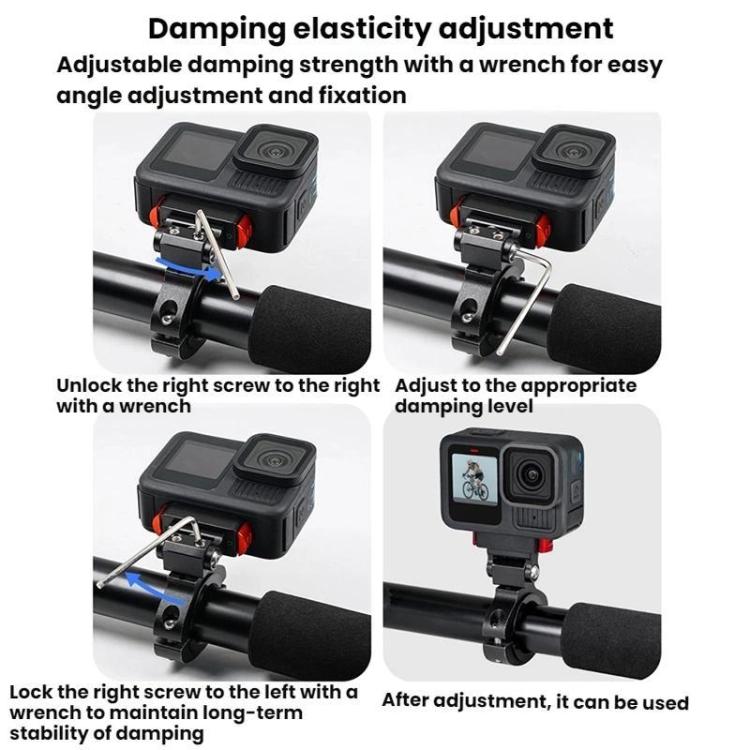 Damping elasticity adjustment

Adjustable damping strength with a wrench for easy angle adjustment and fixation

Unlock the right screw to the right with a wrench

Adjust to the appropriate damping level

Lock the right screw to the left with a wrench to maintain long-term stability of damping

After adjustment, it can be used