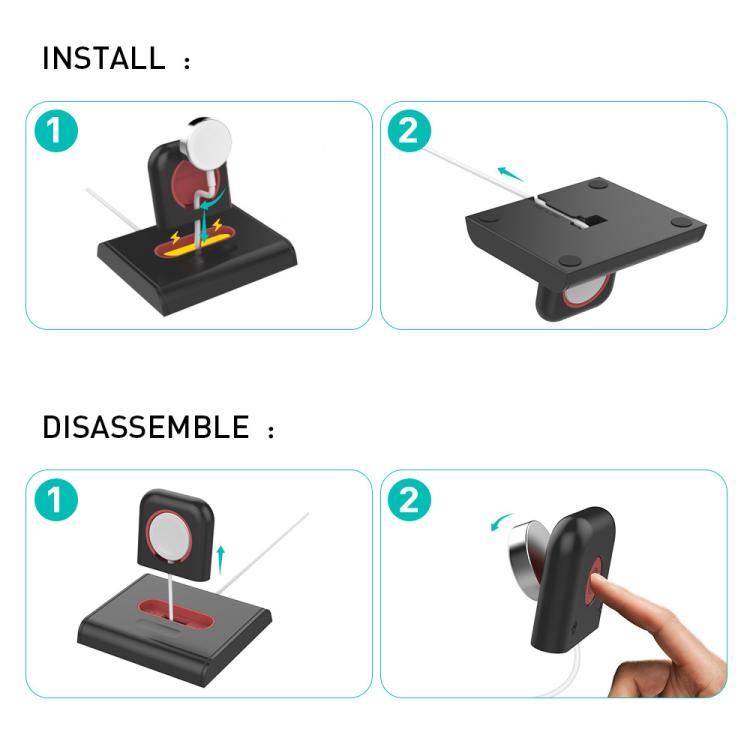 INSTALL :

1

2

DISASSEMBLE :

1

2