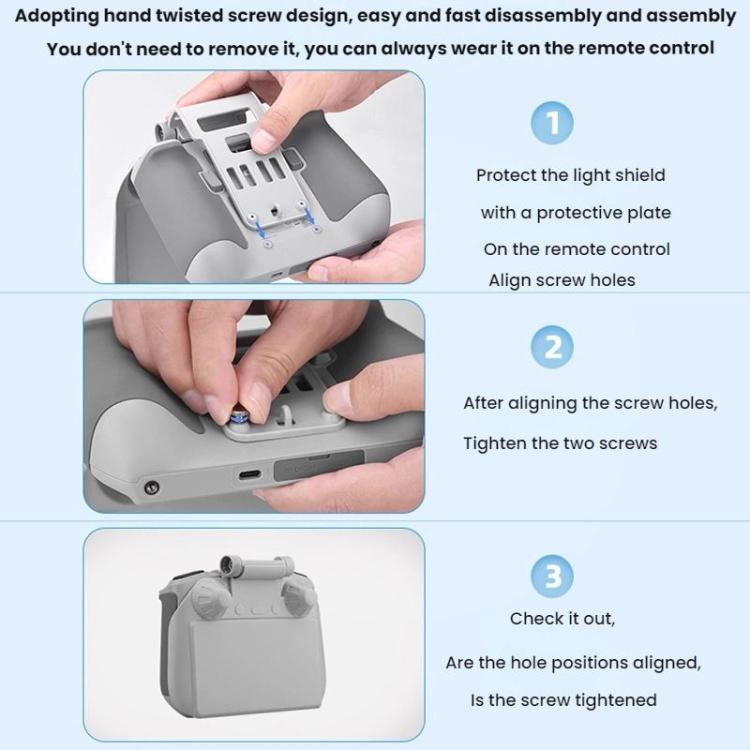 Adopting hand twisted screw design, easy and fast disassembly and assembly
You don't need to remove it, you can always wear it on the remote control

1

Protect the light shield
with a protective plate
On the remote control
Align screw holes

2

After aligning the screw holes,
Tighten the two screws

3

Check it out,
Are the hole positions aligned,
Is the screw tightened