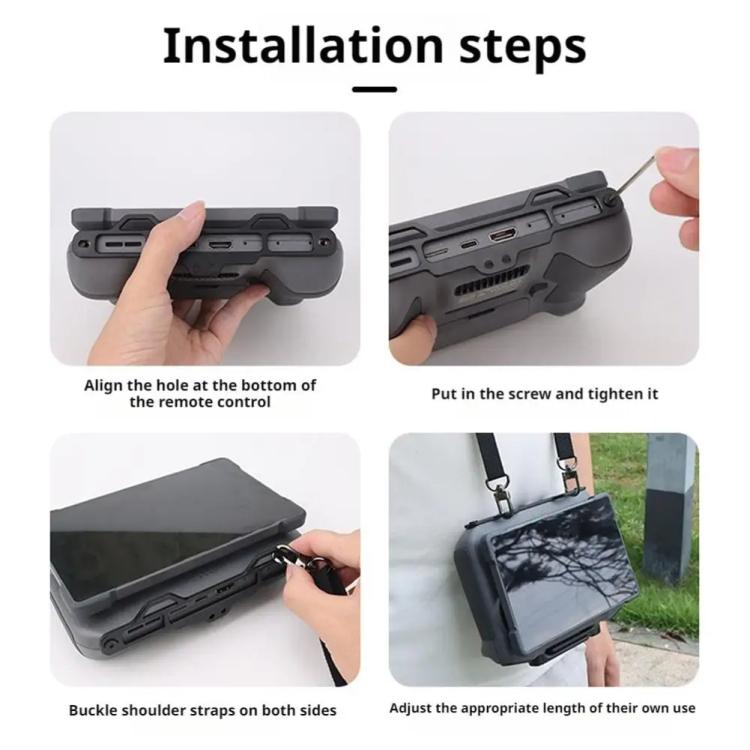 Installation steps

Align the hole at the bottom of the remote control

Put in the screw and tighten it

Buckle shoulder straps on both sides

Adjust the appropriate length of their own use