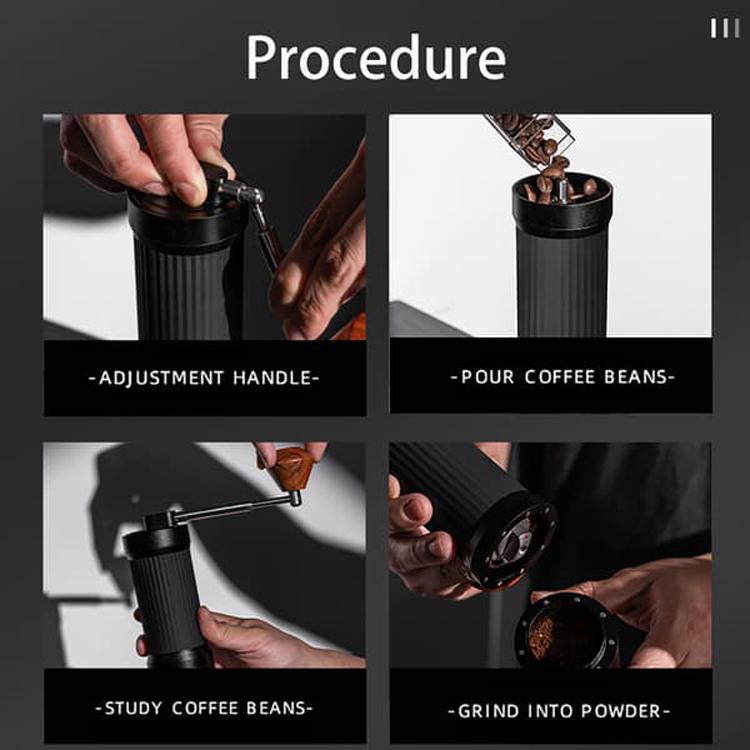 Procedure

-ADJUSTMENT HANDLE-

-POUR COFFEE BEANS-

-STUDY COFFEE BEANS-

-GRIND INTO POWDER-