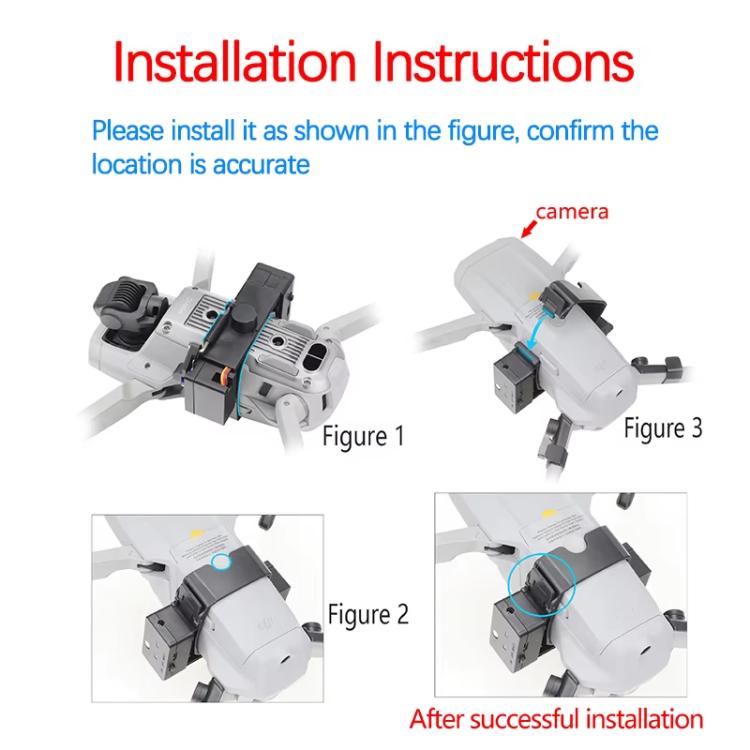 Installation Instructions

Please install it as shown in the figure, confirm the location is accurate

camera

Figure 1

Figure 3

Figure 2

After successful installation