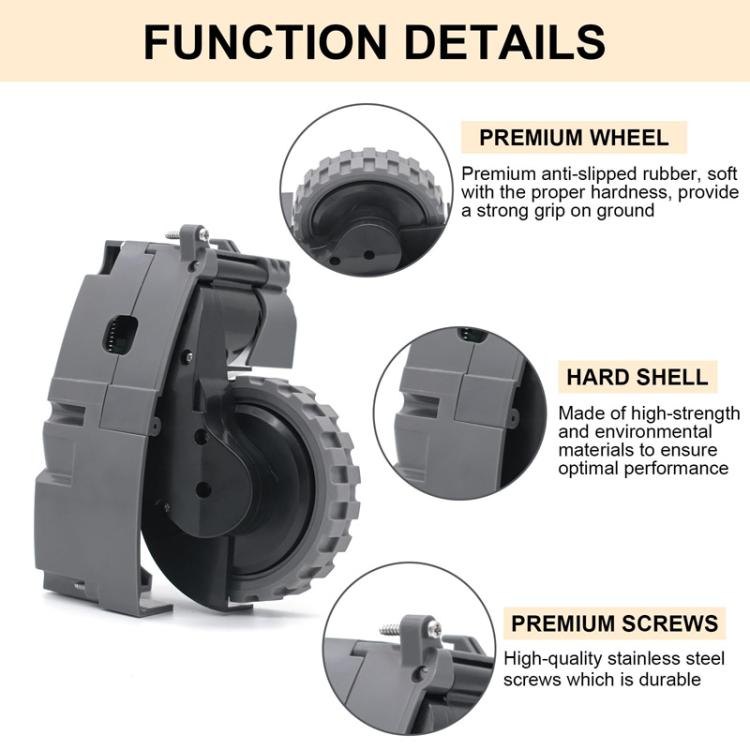 FUNCTION DETAILS

PREMIUM WHEEL

Premium anti-slipped rubber, soft with the proper hardness, provide a strong grip on ground

HARD SHELL

Made of high-strength and environmental materials to ensure optimal performance

PREMIUM SCREWS

High-quality stainless steel screws which is durable