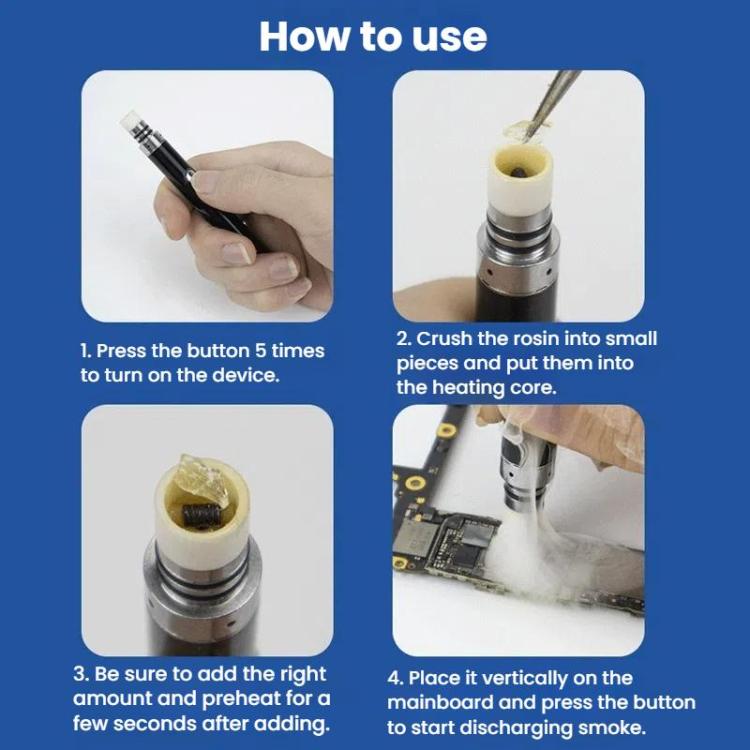 How to use

1. Press the button 5 times to turn on the device.

2. Crush the rosin into small pieces and put them into the heating core.

3. Be sure to add the right amount and preheat for a few seconds after adding.

4. Place it vertically on the mainboard and press the button to start discharging smoke.