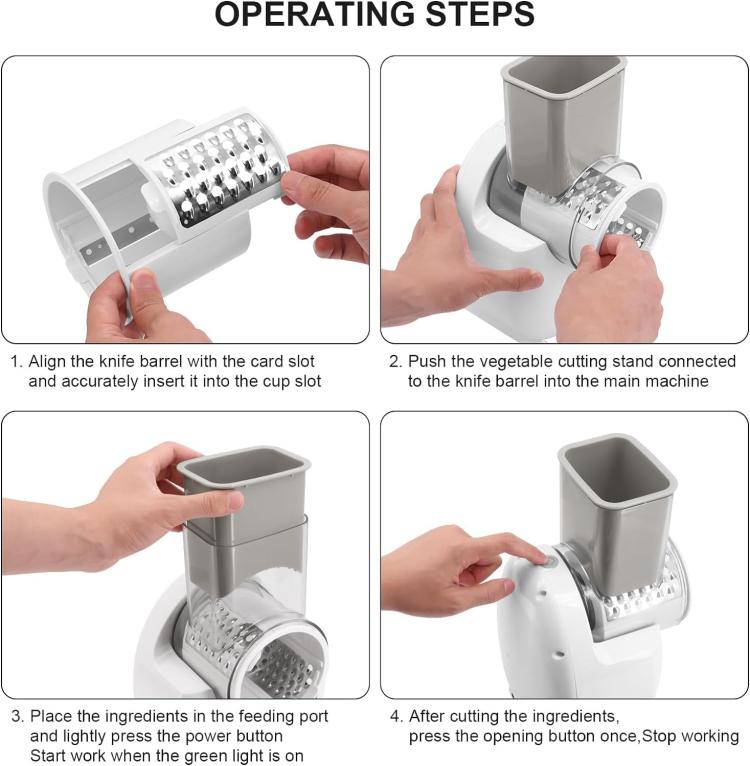 OPERATING STEPS

1. Align the knife barrel with the card slot and accurately insert it into the cup slot

2. Push the vegetable cutting stand connected to the knife barrel into the main machine

3. Place the ingredients in the feeding port and lightly press the power button
Start work when the green light is on

4. After cutting the ingredients, press the opening button once,Stop working