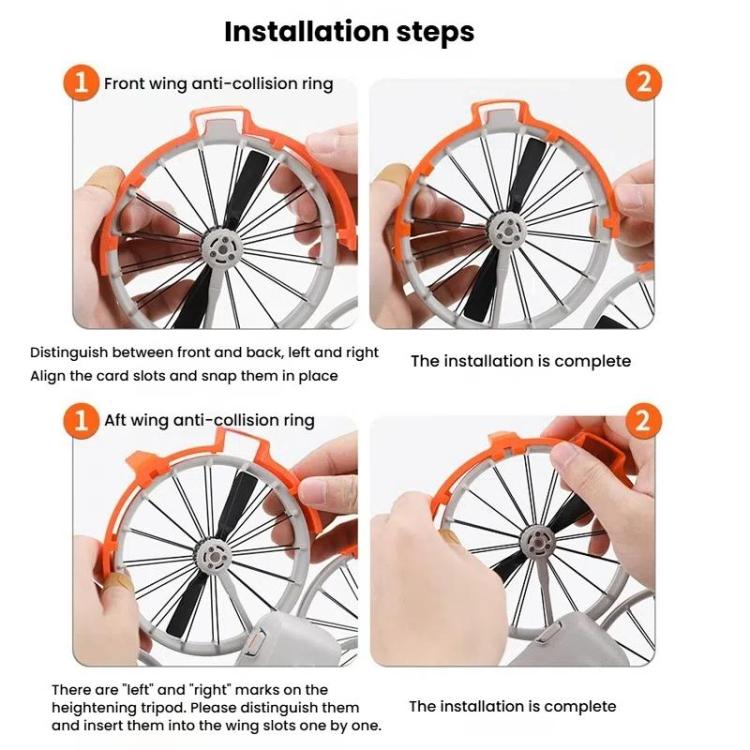 Installation steps

1 Front wing anti-collision ring

2

Distinguish between front and back, left and right
Align the card slots and snap them in place

The installation is complete

1 Aft wing anti-collision ring

2

There are "left" and "right" marks on the heightening tripod. Please distinguish them and insert them into the wing slots one by one.

The installation is complete